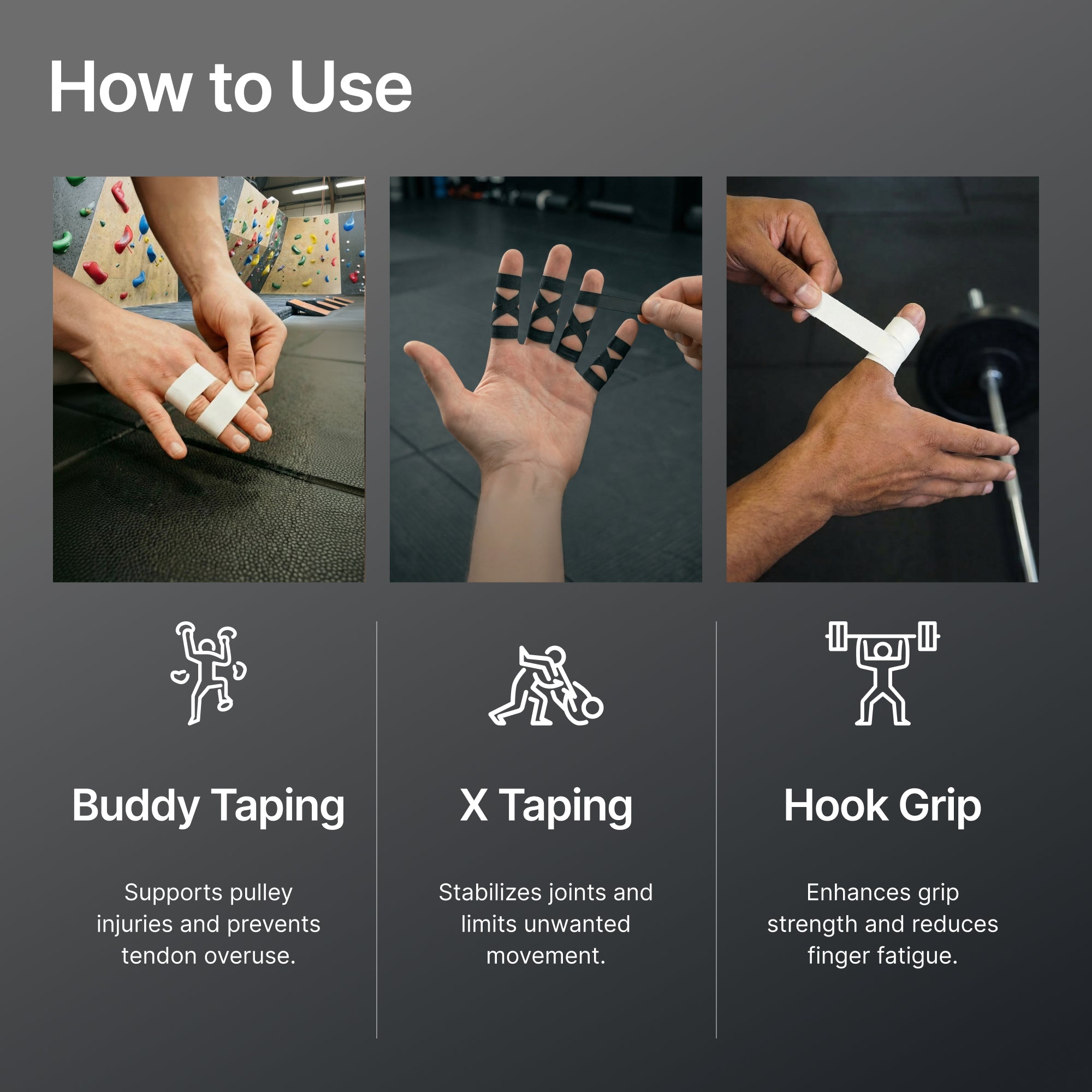 How to Use

Buddy Taping

Supports pulley injuries and prevents tendon overuse.

X Taping

Stabilizes joints and limits unwanted movement.

Hook Grip

Enhances grip strength and reduces finger fatigue.